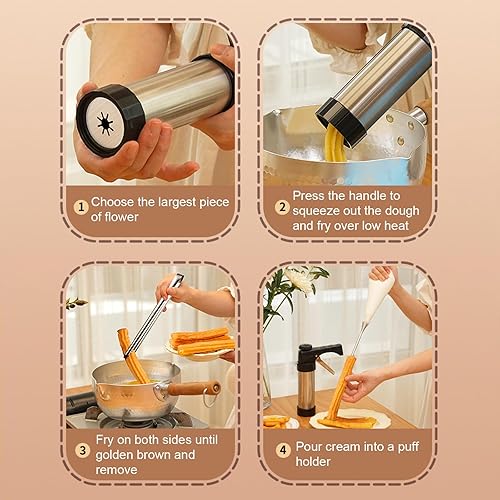 1 Choose the largest piece of flower

2 Press the handle to squeeze out the dough and fry over low heat

3 Fry on both sides until golden brown and remove

4 Pour cream into a puff holder