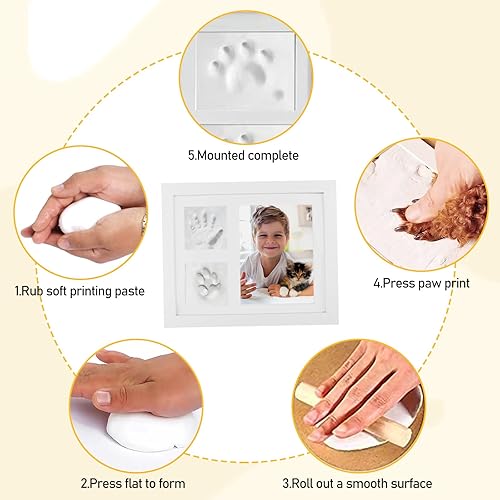 5.Mounted complete

1.Rub soft printing paste

4.Press paw print

2.Press flat to form

3.Roll out a smooth surface