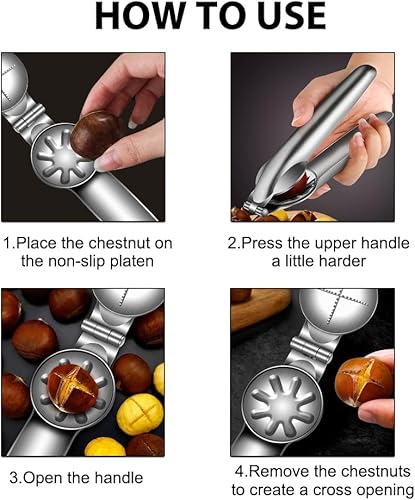 HOW TO USE

1.Place the chestnut on the non-slip platen

2.Press the upper handle a little harder

3.Open the handle

4.Remove the chestnuts to create a cross opening