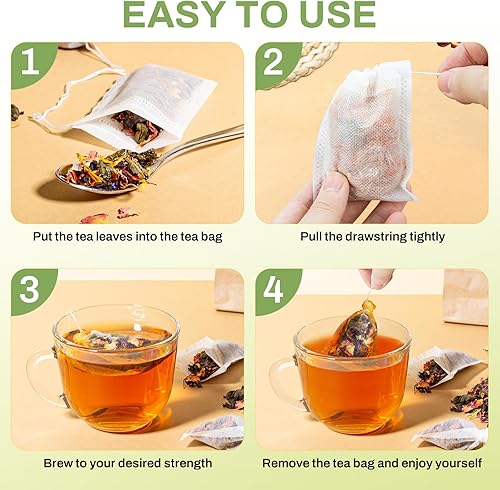 EASY TO USE

1

Put the tea leaves into the tea bag

2

Pull the drawstring tightly

3

Brew to your desired strength

4

Remove the tea bag and enjoy yourself