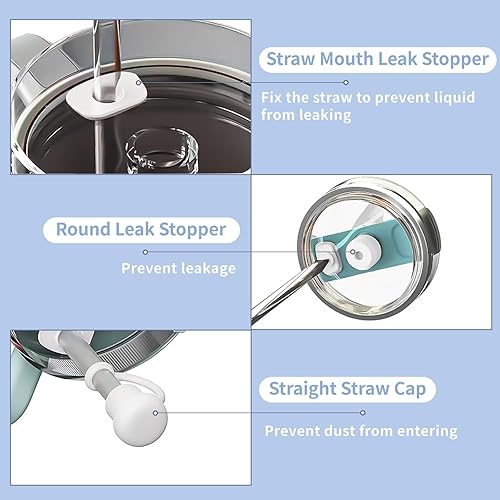 Straw Mouth Leak Stopper

Fix the straw to prevent liquid from leaking

Round Leak Stopper

Prevent leakage

Straight Straw Cap

Prevent dust from entering