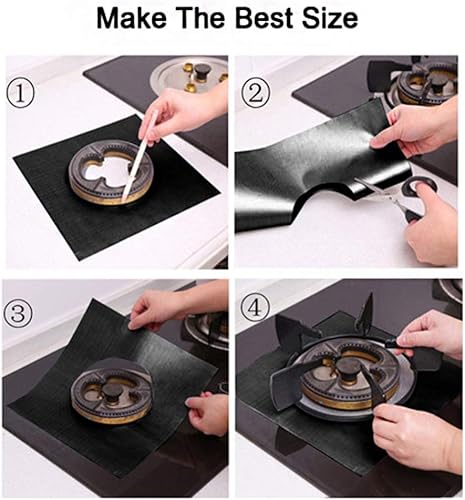 Make The Best Size

①

②

③

④