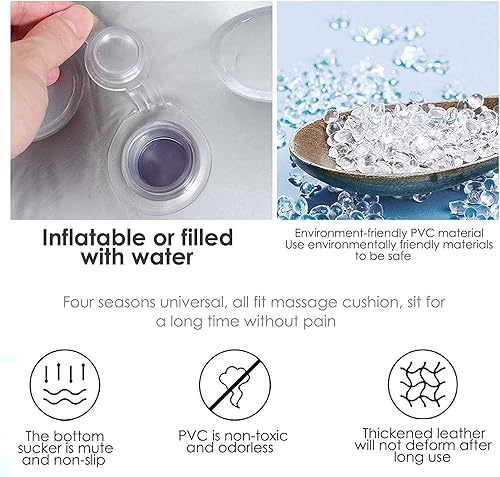 Inflatable or filled with water

Environment-friendly PVC material
Use environmentally friendly materials to be safe

Four seasons universal, all fit massage cushion, sit for a long time without pain

The bottom sucker is mute and non-slip

PVC is non-toxic and odorless

Thickened leather will not deform after long use