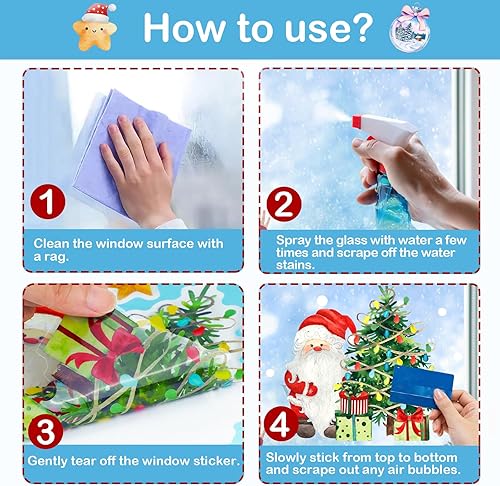 How to use?

1

Clean the window surface with a rag.

2

Spray the glass with water a few times and scrape off the water stains.

3

Gently tear off the window sticker.

4

Slowly stick from top to bottom and scrape out any air bubbles.