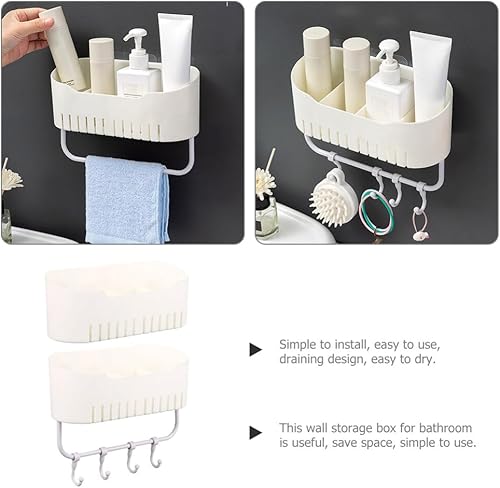 Simple to install, easy to use, draining design, easy to dry.

This wall storage box for bathroom is useful, save space, simple to use.