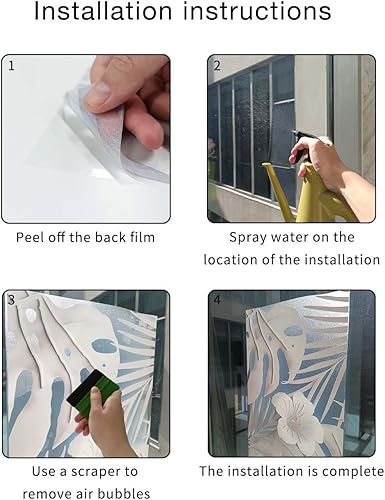 Installation instructions

1

Peel off the back film

2

Spray water on the location of the installation

3

Use a scraper to remove air bubbles

4

The installation is complete