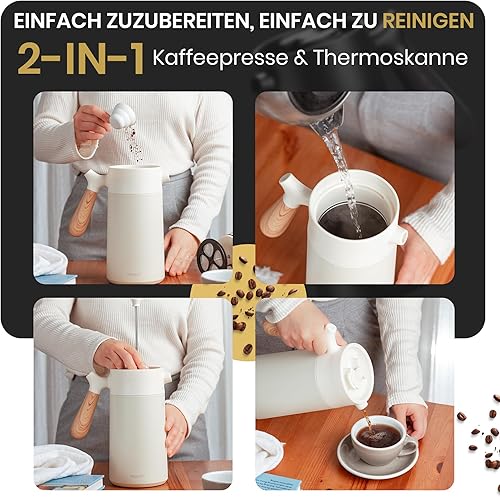 EINFACH ZUZUBEREITEN, EINFACH ZU REINIGEN

2-IN-1 Kaffeepresse & Thermoskanne