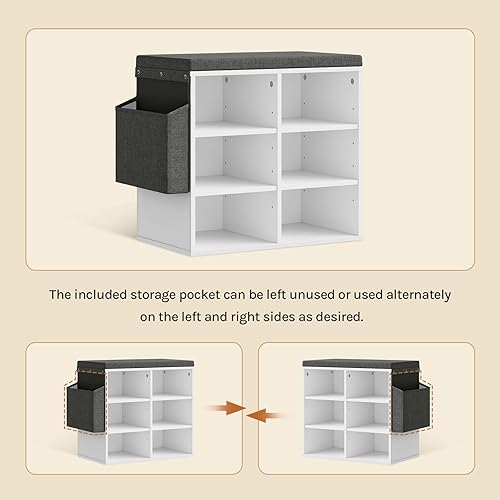 The included storage pocket can be left unused or used alternately on the left and right sides as desired.