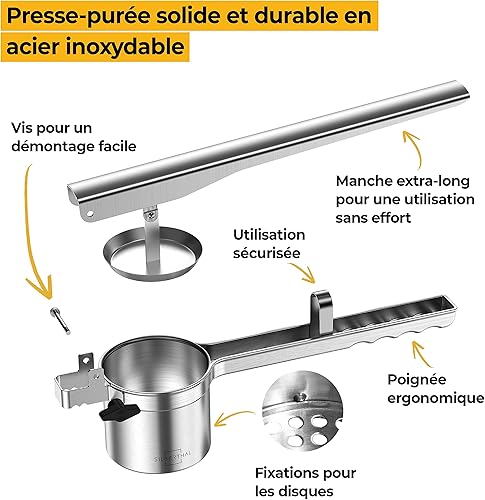 Presse-purée solide et durable en acier inoxydable

Vis pour un démontage facile

Manche extra-long pour une utilisation sans effort

Utilisation sécurisée

Poignée ergonomique

SILBERTHAL

Fixations pour les disques