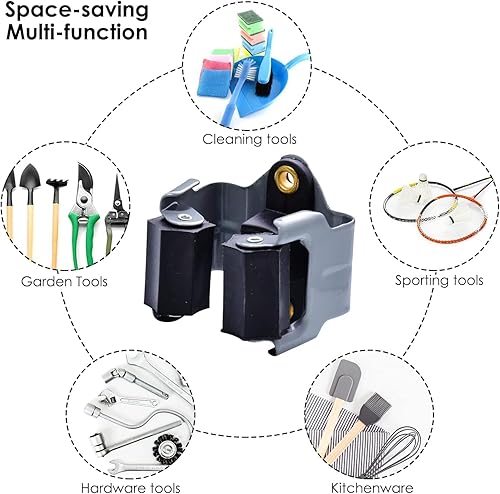 Space-saving
Multi-function

Cleaning tools

Garden Tools

Sporting tools

Hardware tools

Kitchenware