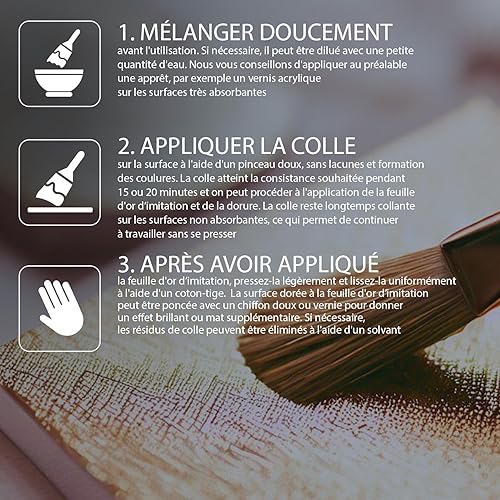 1. MÉLANGER DOUCEMENT
avant l'utilisation. Si nécessaire, il peut être dilué avec une petite quantité d'eau. Nous vous conseillons d'appliquer au préalable une apprêt, par exemple un vernis acrylique sur les surfaces très absorbantes

2. APPLIQUER LA COLLE
sur la surface à l'aide d'un pinceau doux, sans lacunes et formation des coulures. La colle atteint la consistance souhaitée pendant 15 ou 20 minutes et on peut procéder à l'application de la feuille d'or d'imitation et de la dorure. La colle reste longtemps collante sur les surfaces non absorbantes, ce qui permet de continuer à travailler sans se presser

3. APRÈS AVOIR APPLIQUÉ
la feuille d'or d'imitation, pressez-la légèrement et lissez-la uniformément à l'aide d'un coton-tige. La surface dorée à la feuille d'or d'imitation peut être poncée avec un chiffon doux ou vernie pour donner un effet brillant ou mat supplémentaire. Si nécessaire, les résidus de colle peuvent être éliminés à l'aide d'un solvant