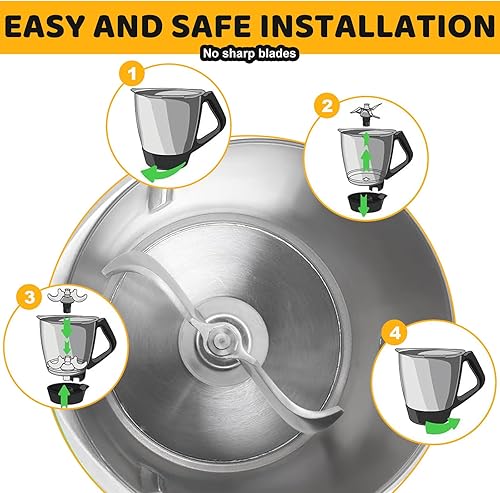 EASY AND SAFE INSTALLATION

No sharp blades

1

2

3

4