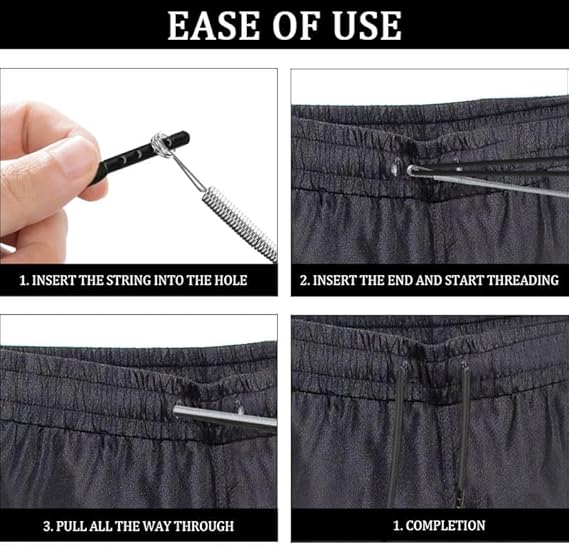 EASE OF USE

1. INSERT THE STRING INTO THE HOLE

2. INSERT THE END AND START THREADING

3. PULL ALL THE WAY THROUGH

1. COMPLETION