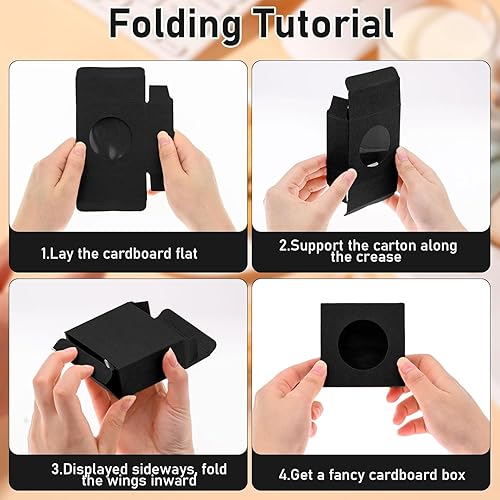 Folding Tutorial

1.Lay the cardboard flat

2.Support the carton along the crease

3.Displayed sideways, fold the wings inward

4.Get a fancy cardboard box