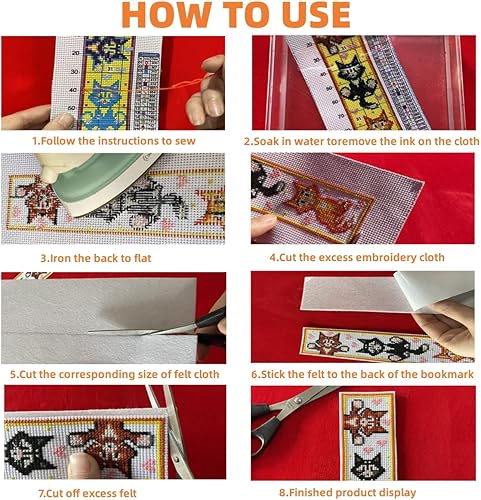 HOW TO USE

20
30
40
50

1.Follow the instructions to sew

2.Soak in water toremove the ink on the cloth

3.Iron the back to flat

4.Cut the excess embroidery cloth

5.Cut the corresponding size of felt cloth

6.Stick the felt to the back of the bookmark

7.Cut off excess felt

8.Finished product display