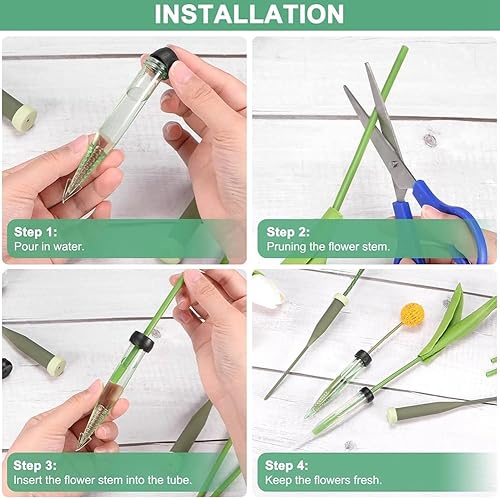 INSTALLATION

Step 1:
Pour in water.

Step 2:
Pruning the flower stem.

Step 3:
Insert the flower stem into the tube.

Step 4:
Keep the flowers fresh.