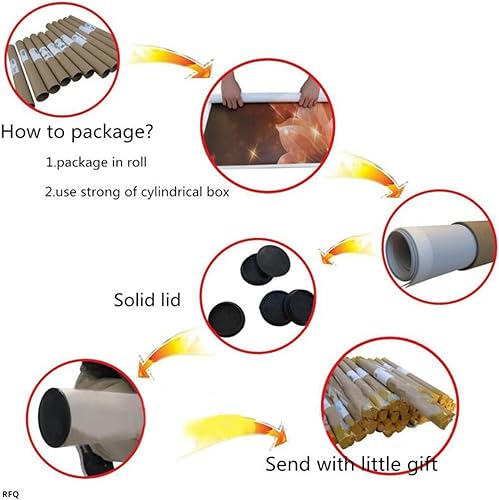 How to package?

1.package in roll

2.use strong of cylindrical box

Solid lid

Send with little gift

RFQ