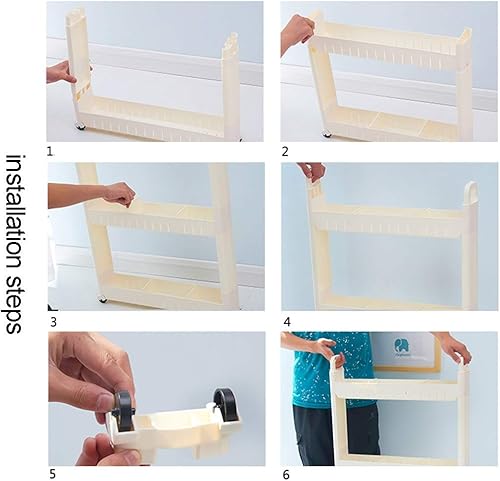 installation steps

1

2

3

4

5

6