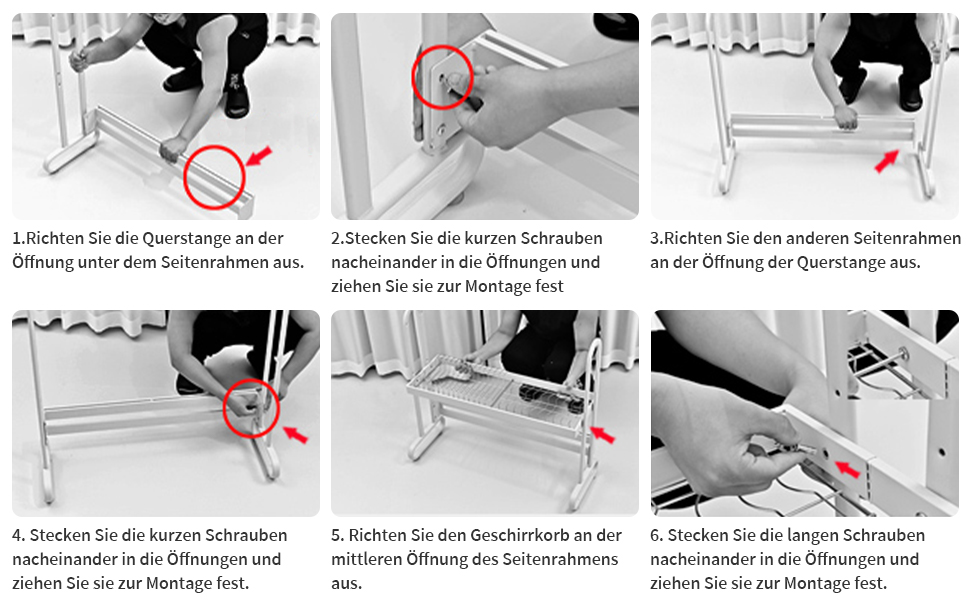 1.Richten Sie die Querstange an der Öffnung unter dem Seitenrahmen aus.

2.Stecken Sie die kurzen Schrauben nacheinander in die Öffnungen und ziehen Sie sie zur Montage fest

3.Richten Sie den anderen Seitenrahmen an der Öffnung der Querstange aus.

4. Stecken Sie die kurzen Schrauben nacheinander in die Öffnungen und ziehen Sie sie zur Montage fest.

5. Richten Sie den Geschirrkorb an der mittleren Öffnung des Seitenrahmens aus.

6. Stecken Sie die langen Schrauben nacheinander in die Öffnungen und ziehen Sie sie zur Montage fest.