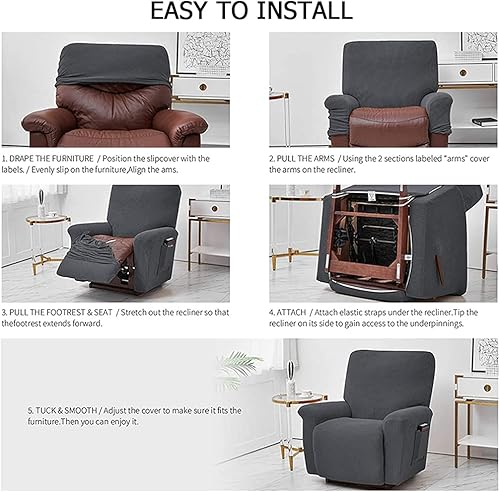 EASY TO INSTALL

1. DRAPE THE FURNITURE / Position the slipcover with the labels. / Evenly slip on the furniture,Align the ams.

2. PULL THE ARMS / Using the 2 sections labeled "arms" cover the arms on the recliner.

3. PULL THE FOOTREST & SEAT / Stretch out the recliner so that thefootrest extends forward.

4. ATTACH / Attach elastic straps under the recliner.Tip the recliner on its side to gain access to the underpinnings.

5. TUCK & SMOOTH / Adjust the cover to make sure it fits the furniture.Then you can enjoy it.