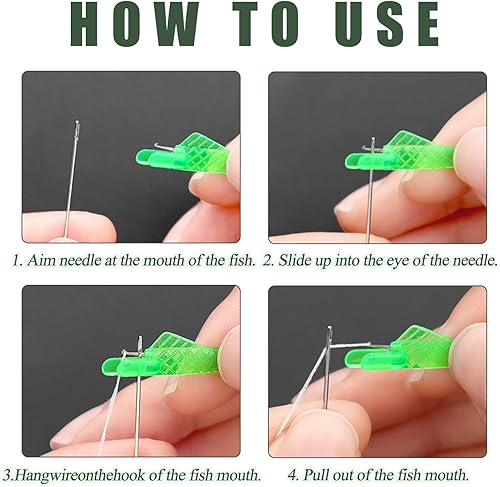 HOW TO USE

1. Aim needle at the mouth of the fish.

2. Slide up into the eye of the needle.

3.Hangwireonthehook of the fish mouth.

4. Pull out of the fish mouth.