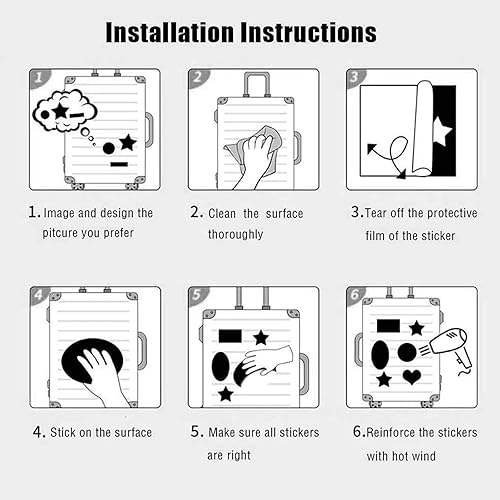 Installation Instructions

1

2

3

1. Image and design the pitcure you prefer

2. Clean the surface thoroughly

3. Tear off the protective film of the sticker

4

5

6

4. Stick on the surface

5. Make sure all stickers are right

6. Reinforce the stickers with hot wind