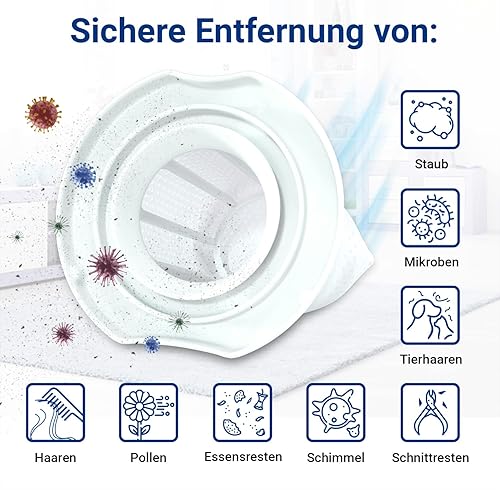 Sichere Entfernung von:

Staub

Mikroben

Tierhaaren

Haaren

Pollen

Essensresten

Schimmel

Schnittresten