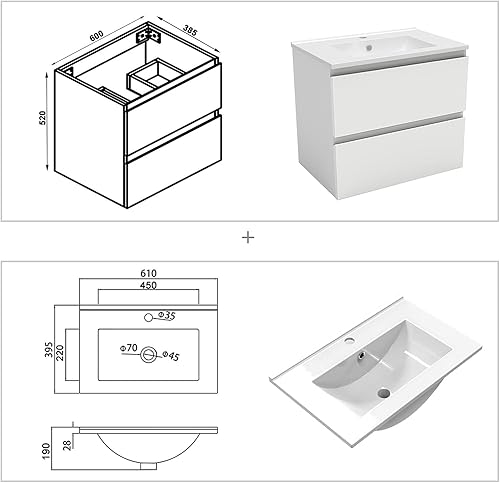 600
385
520

+

610
450
Φ35
395
220
Φ70
Φ45
190
28