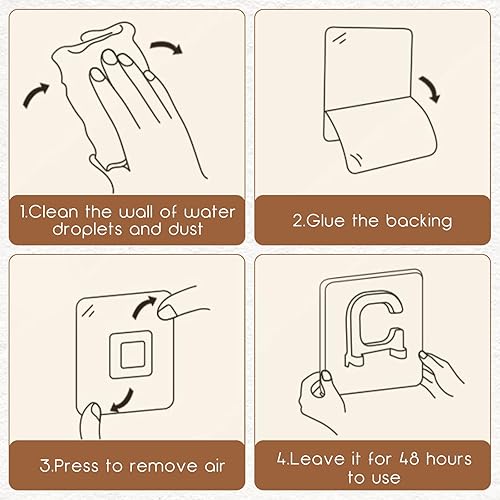 1.Clean the wall of water droplets and dust

2.Glue the backing

3.Press to remove air

4.Leave it for 48 hours to use