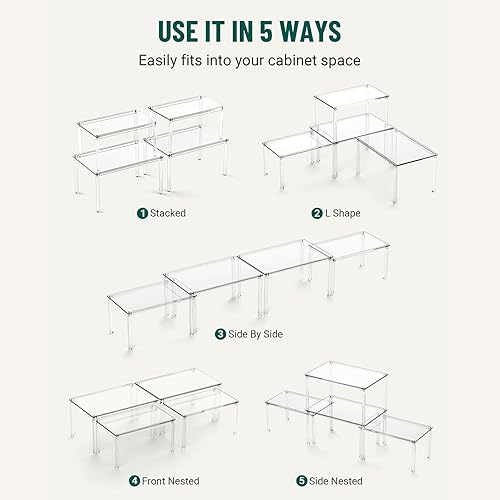 USE IT IN 5 WAYS

Easily fits into your cabinet space

1 Stacked

2 L Shape

3 Side By Side

4 Front Nested

5 Side Nested