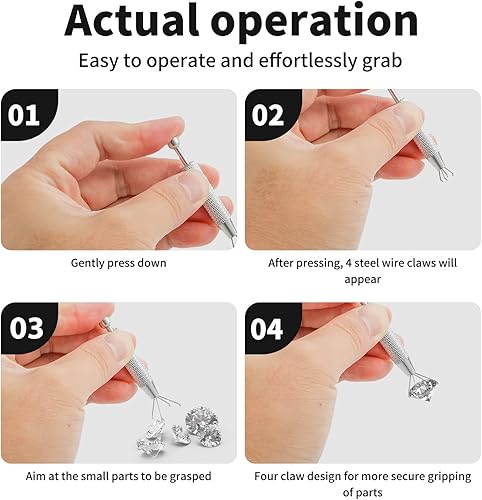 Actual operation

Easy to operate and effortlessly grab

01

Gently press down

02

After pressing, 4 steel wire claws will appear

03

Aim at the small parts to be grasped

04

Four claw design for more secure gripping of parts