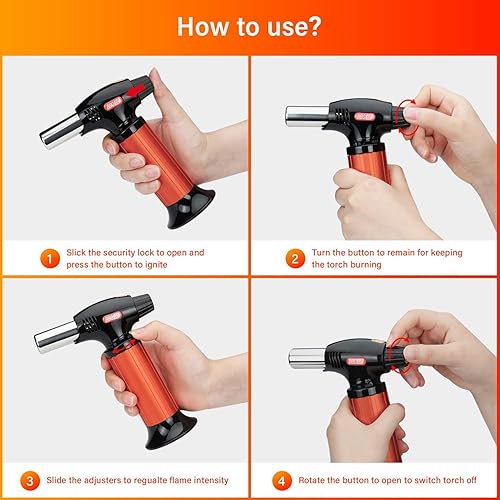 How to use?

1 Slick the security lock to open and press the button to ignite

2 Turn the button to remain for keeping the torch burning

3 Slide the adjusters to regualte flame intensity

4 Rotate the button to open to switch torch off