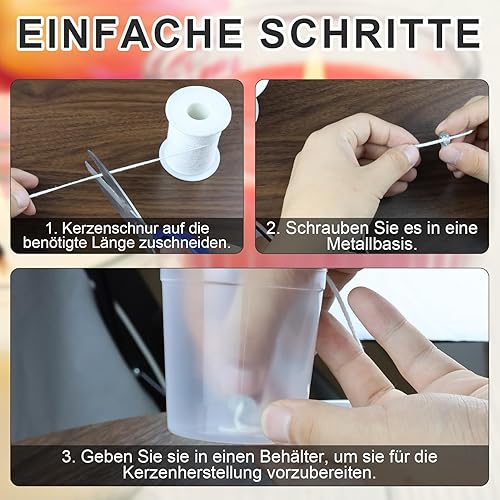 EINFACHE SCHRITTE

1. Kerzenschnur auf die benötigte Länge zuschneiden.

2. Schrauben Sie es in eine Metallbasis.

3. Geben Sie sie in einen Behälter, um sie für die Kerzenherstellung vorzubereiten.