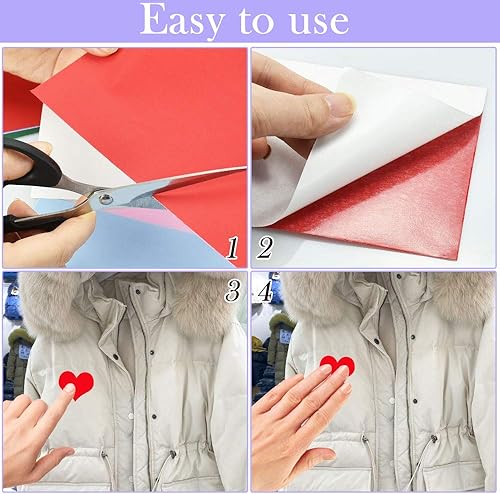 Easy to use

1

2

3

4