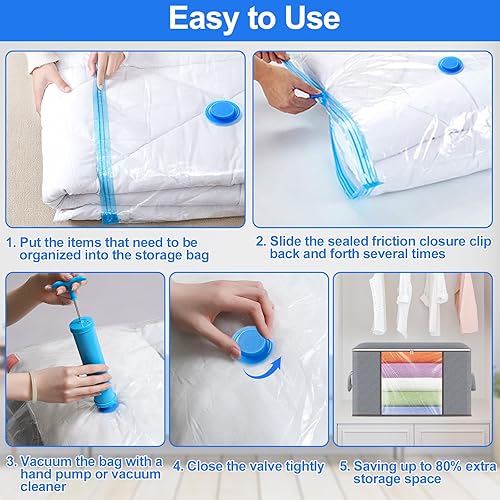 Easy to Use

1. Put the items that need to be organized into the storage bag

2. Slide the sealed friction closure clip back and forth several times

3. Vacuum the bag with a hand pump or vacuum cleaner

4. Close the valve tightly

5. Saving up to 80% extra storage space