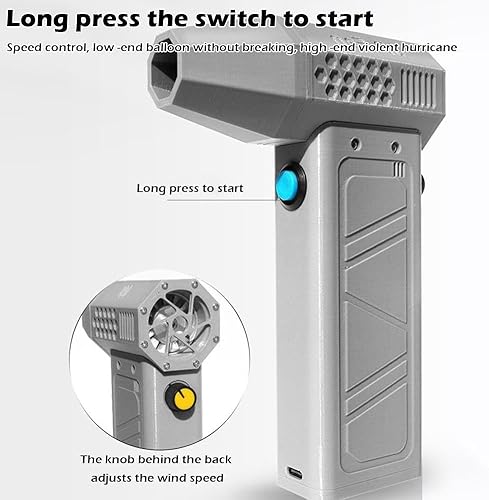 Long press the switch to start

Speed control, low -end balloon without breaking, high -end violent hurricane

Long press to start

The knob behind the back adjusts the wind speed