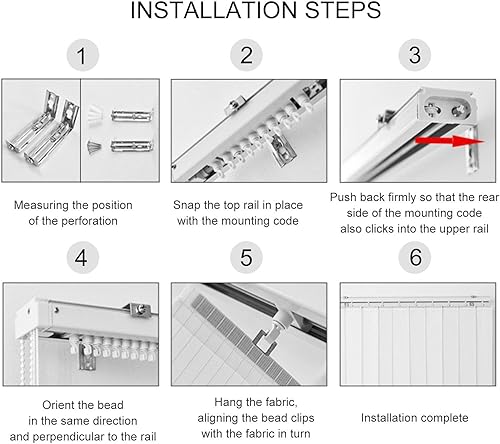 INSTALLATION STEPS

1

Measuring the position of the perforation

2

Snap the top rail in place with the mounting code

3

Push back firmly so that the rear side of the mounting code also clicks into the upper rail

4

Orient the bead in the same direction and perpendicular to the rail

5

Hang the fabric, aligning the bead clips with the fabric in turn

6

Installation complete