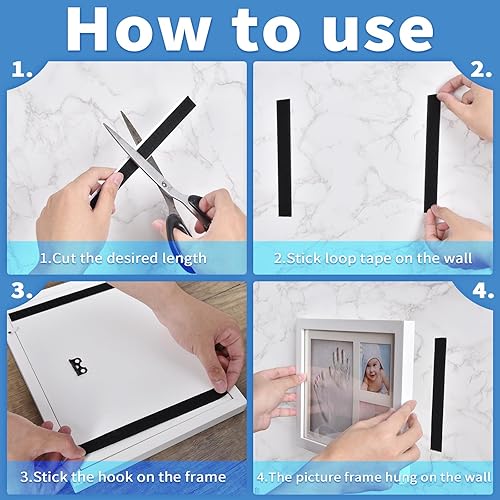 How to use

1.

1.Cut the desired length

2.

2.Stick loop tape on the wall

3.

3.Stick the hook on the frame

4.

4.The picture frame hung on the wall