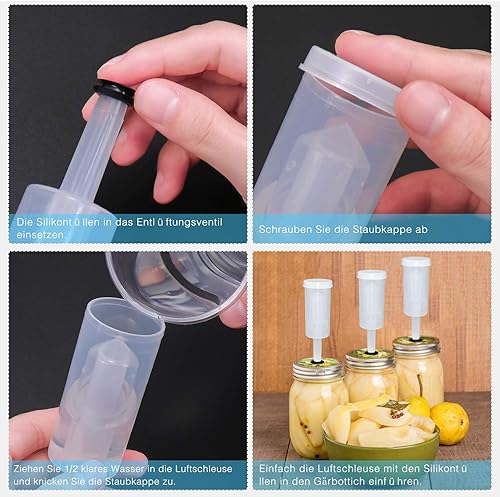 Die Silikont ü llen in das Entl ü ftungsventil einsetzen

Schrauben Sie die Staubkappe ab

Ziehen Sie 1/2 klares Wasser in die Luftschleuse und knicken Sie die Staubkappe zu.

Einfach die Luftschleuse mit den Silikont ü llen in den Gärbottich einf ü hren.