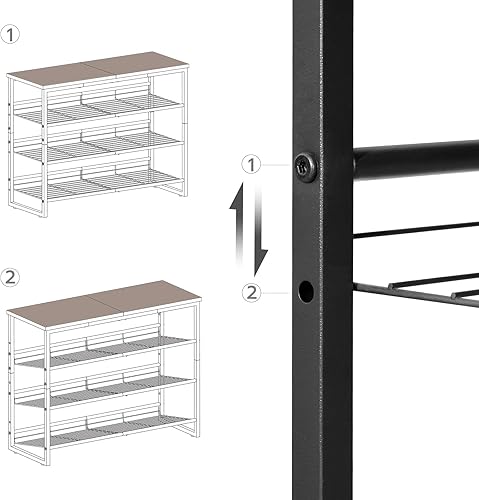 1

2

1

2