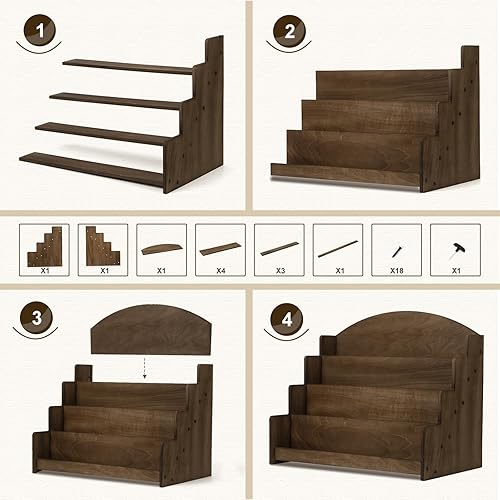 1

2

X1

X1

X1

X4

X3

X1

X18

X1

3

4