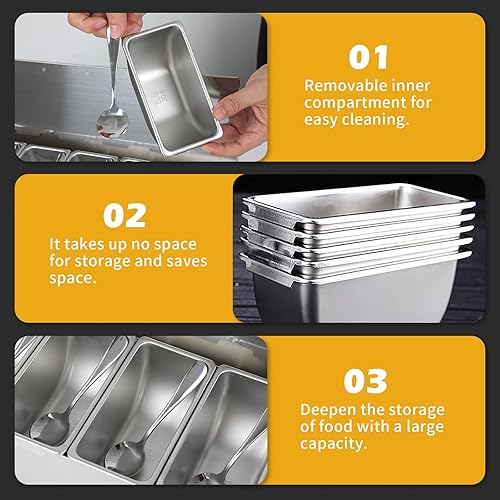 01

Removable inner compartment for easy cleaning.

02

It takes up no space for storage and saves space.

03

Deepen the storage of food with a large capacity.