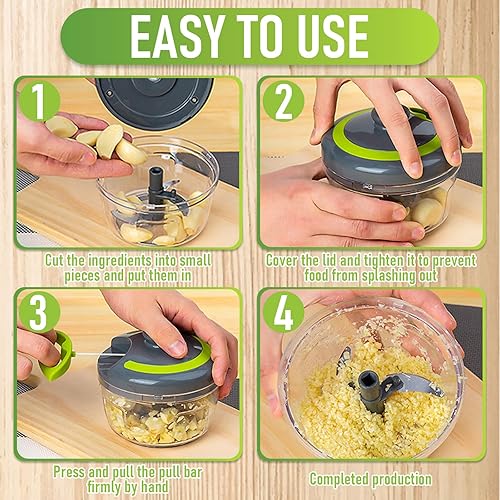 EASY TO USE

1

Cut the ingredients into small pieces and put them in

2

Cover the lid and tighten it to prevent food from splashing out

3

Press and pull the pull bar firmly by hand

4

Completed production