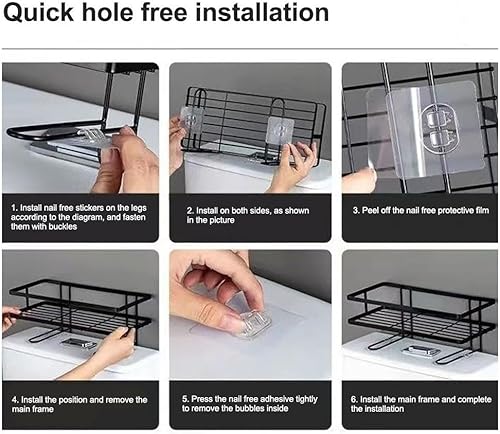 Quick hole free installation

1. Install nail free stickers on the legs according to the diagram, and fasten them with buckles

2. Install on both sides, as shown in the picture

3. Peel off the nail free protective film

4. Install the position and remove the main frame

5. Press the nail free adhesive tightly to remove the bubbles inside

6. Install the main frame and complete the installation