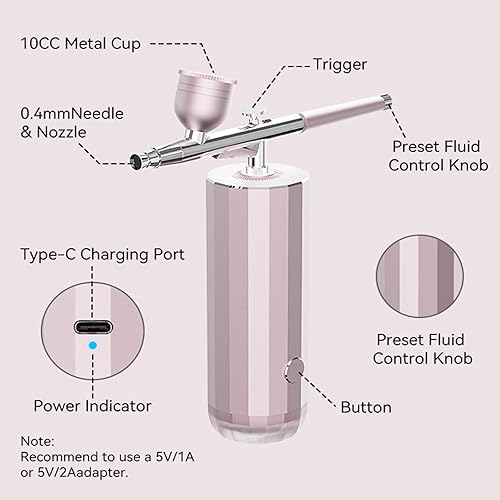 10CC Metal Cup

Trigger

0.4mmNeedle & Nozzle

Preset Fluid Control Knob

Type-C Charging Port

Preset Fluid Control Knob

Power Indicator

Button

Note:
Recommend to use a 5V/1A or 5V/2Aadapter.