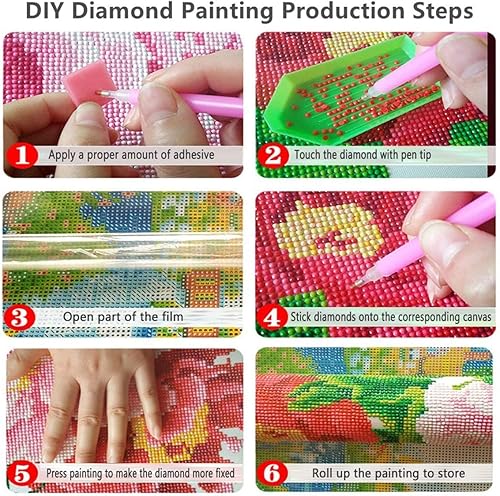 DIY Diamond Painting Production Steps

1 Apply a proper amount of adhesive

2 Touch the diamond with pen tip

3 Open part of the film

4 Stick diamonds onto the corresponding canvas

5 Press painting to make the diamond more fixed

6 Roll up the painting to store