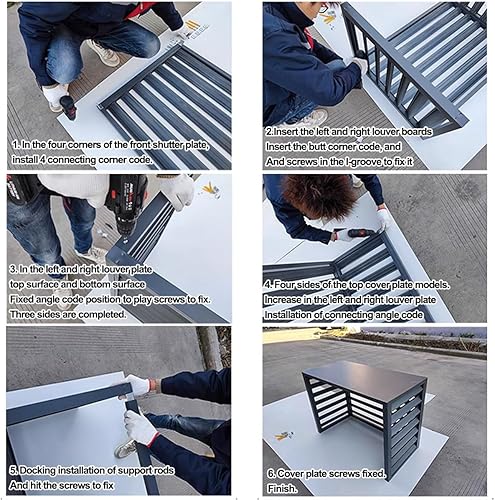 1. In the four corners of the front shutter plate, install 4 connecting corner code.

2.Insert the left and right louver boards Insert the butt corner code, and And screws in the I-groove to fix it

3. In the left and right louver plate top surface and bottom surface Fixed angle code position to play screws to fix. Three sides are completed.

4. Four sides of the top cover plate models. Increase in the left and right louver plate Installation of connecting angle code

5. Docking installation of support rods And hit the screws to fix

6. Cover plate screws fixed. Finish.