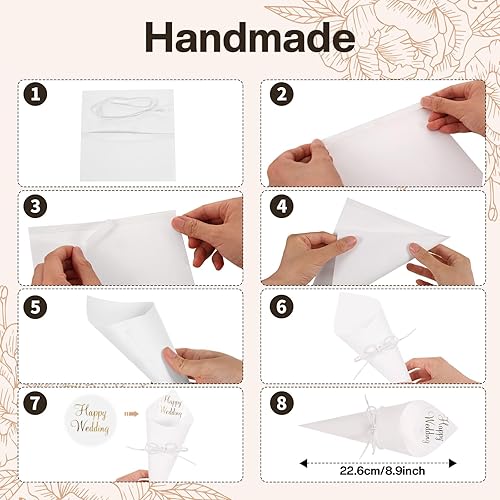 Handmade

1

2

3

4

5

6

7

Happy Wedding

Happy Wedding

8

Happy Wedding

22.6cm/8.9inch