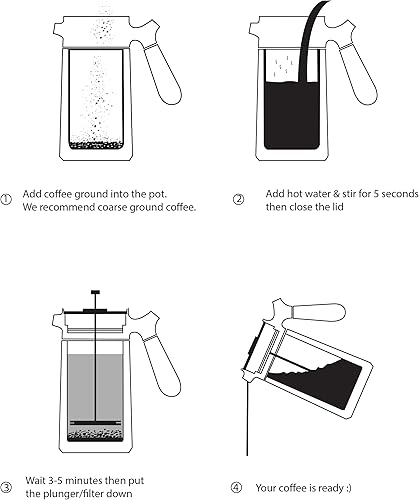 ① Add coffee ground into the pot.
We recommend coarse ground coffee.

② Add hot water & stir for 5 seconds
then close the lid

③ Wait 3-5 minutes then put
the plunger/filter down

④ Your coffee is ready :)