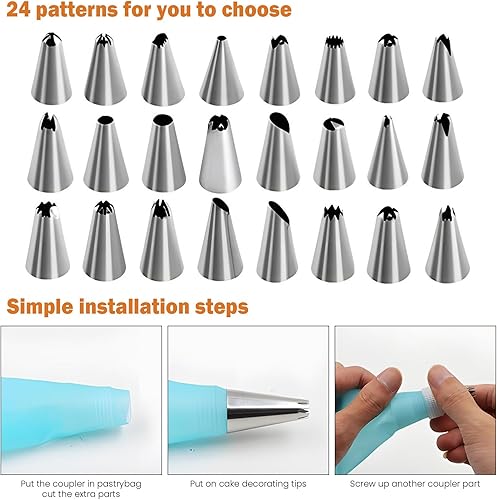 24 patterns for you to choose

Simple installation steps

Put the coupler in pastrybag cut the extra parts

Put on cake decorating tips

Screw up another coupler part